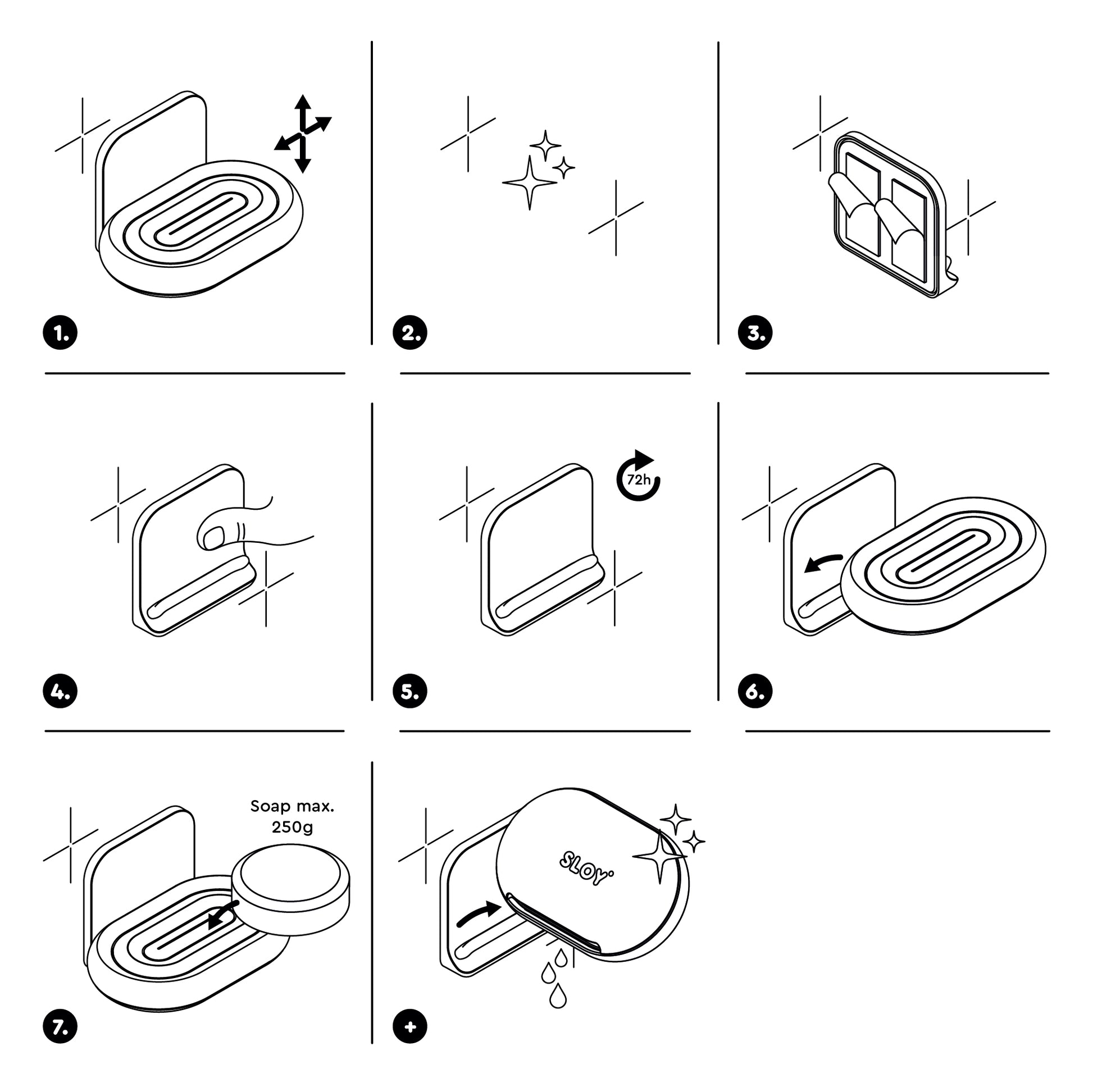 1.

2.

3.

4.

72h

5.

6.

Soap max. 250g

7.

SLOY°

+